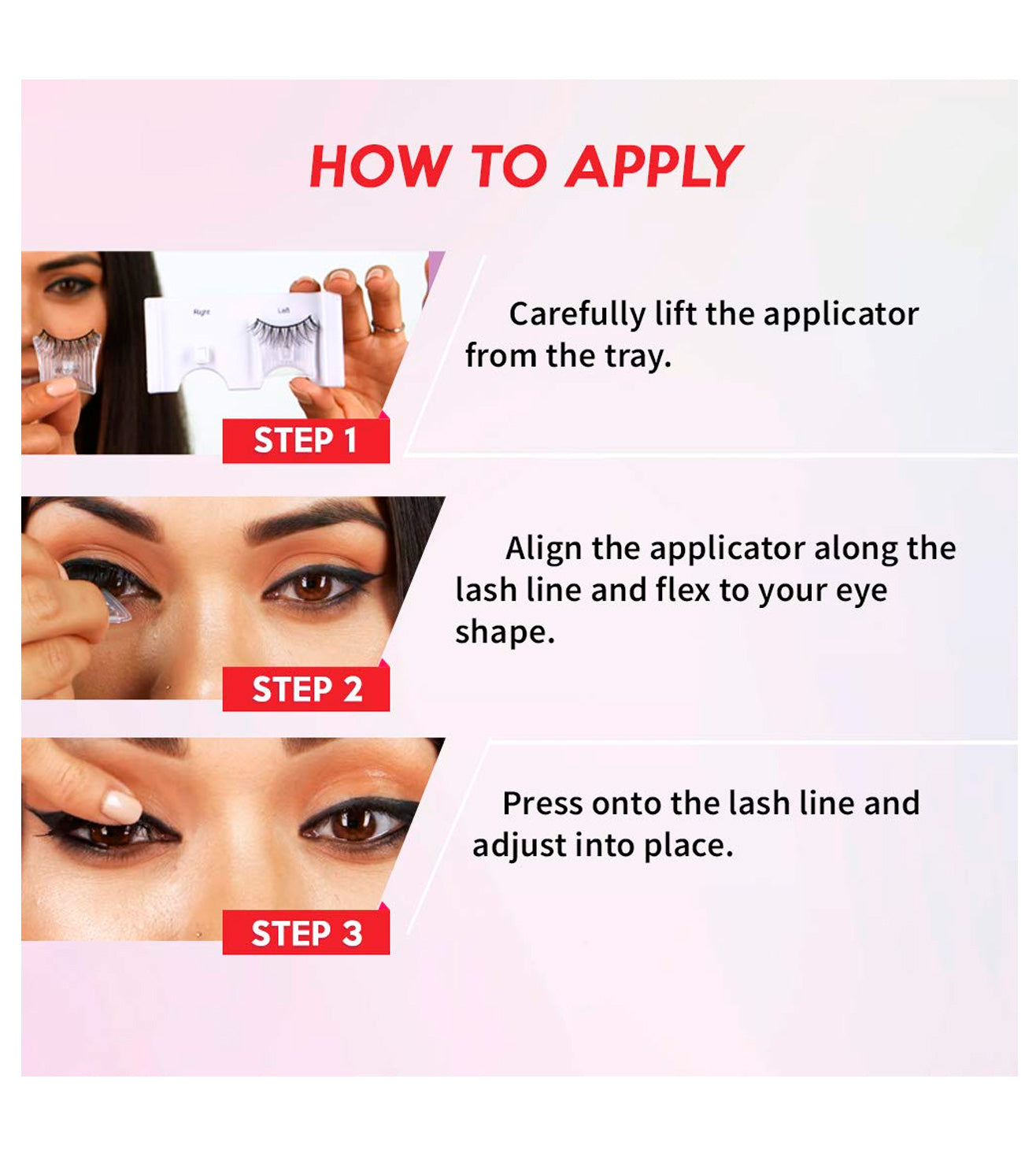 HOW TO APPLY

Right
Left

STEP 1

Carefully lift the applicator from the tray.

STEP 2

Align the applicator along the lash line and flex to your eye shape.

STEP 3

Press onto the lash line and adjust into place.