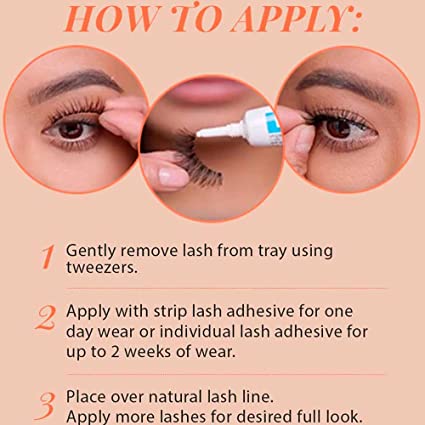 HOW TO APPLY:

1 Gently remove lash from tray using tweezers.

2 Apply with strip lash adhesive for one day wear or individual lash adhesive for up to 2 weeks of wear.

3 Place over natural lash line.
Apply more lashes for desired full look.