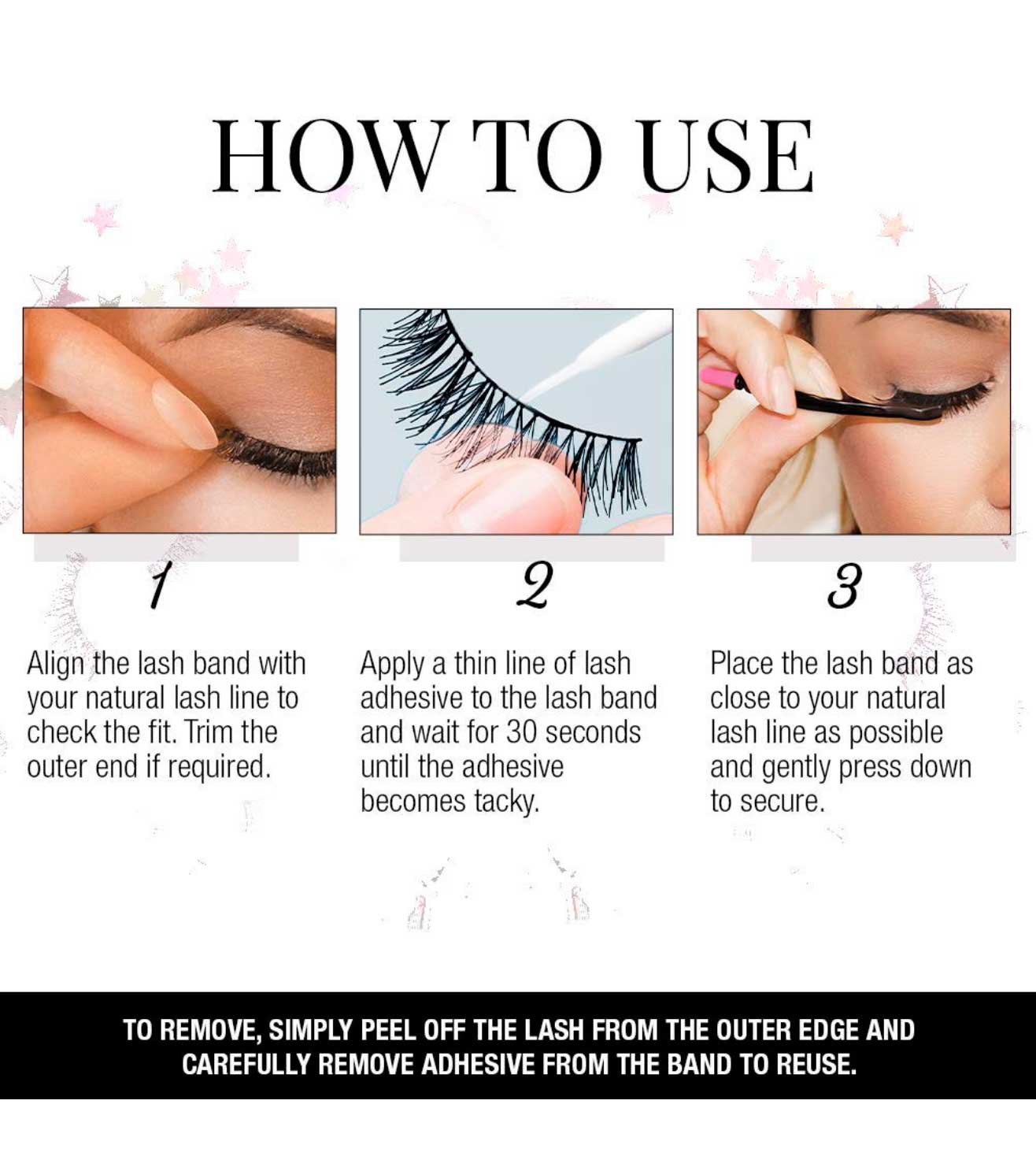 HOW TO USE

1

Align the lash band with your natural lash line to check the fit. Trim the outer end if required.

2

Apply a thin line of lash adhesive to the lash band and wait for 30 seconds until the adhesive becomes tacky.

3

Place the lash band as close to your natural lash line as possible and gently press down to secure.

TO REMOVE, SIMPLY PEEL OFF THE LASH FROM THE OUTER EDGE AND CAREFULLY REMOVE ADHESIVE FROM THE BAND TO REUSE.