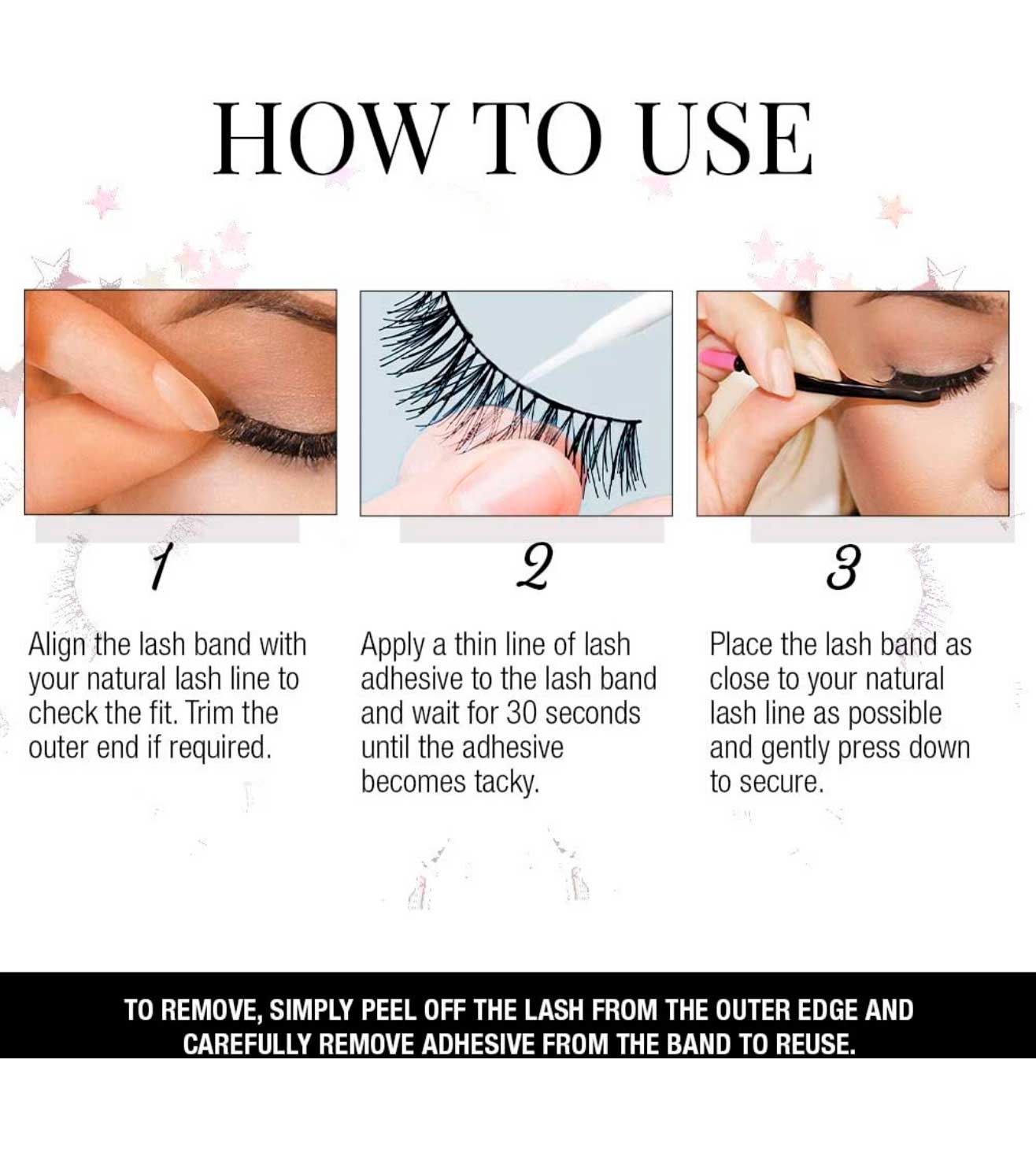 HOW TO USE

1

Align the lash band with your natural lash line to check the fit. Trim the outer end if required.

2

Apply a thin line of lash adhesive to the lash band and wait for 30 seconds until the adhesive becomes tacky.

3

Place the lash band as close to your natural lash line as possible and gently press down to secure.

TO REMOVE, SIMPLY PEEL OFF THE LASH FROM THE OUTER EDGE AND CAREFULLY REMOVE ADHESIVE FROM THE BAND TO REUSE.