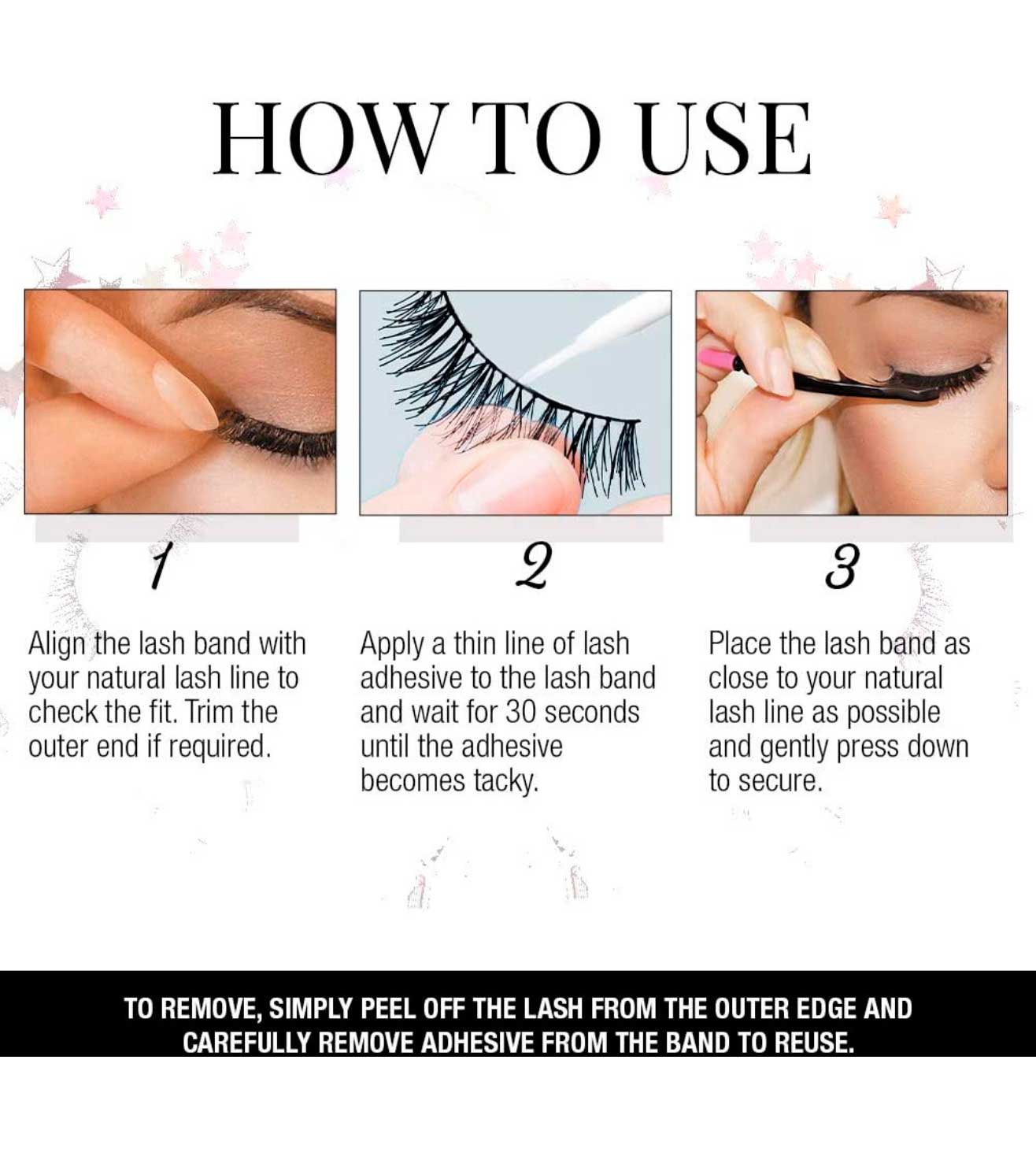 HOW TO USE

1

Align the lash band with your natural lash line to check the fit. Trim the outer end if required.

2

Apply a thin line of lash adhesive to the lash band and wait for 30 seconds until the adhesive becomes tacky.

3

Place the lash band as close to your natural lash line as possible and gently press down to secure.

TO REMOVE, SIMPLY PEEL OFF THE LASH FROM THE OUTER EDGE AND CAREFULLY REMOVE ADHESIVE FROM THE BAND TO REUSE.